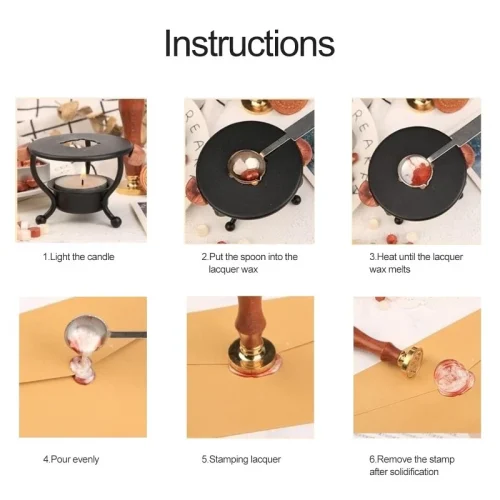 Instructions

1.Light the candle

2.Put the spoon into the lacquer wax

3.Heat until the lacquer wax melts

4.Pour evenly

5.Stamping lacquer

6.Remove the stamp after solidification