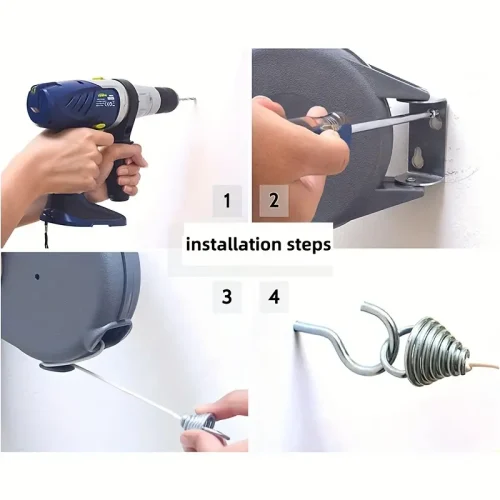 1

2

installation steps

3

4