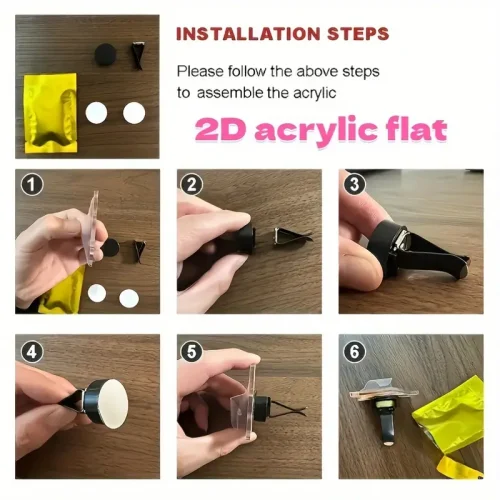 INSTALLATION STEPS

Please follow the above steps to assemble the acrylic

2D acrylic flat

1

2

3

4

5

6